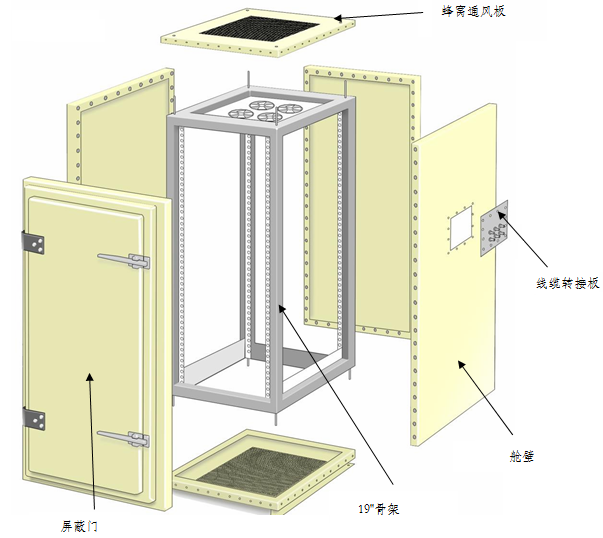 蜂窝通风板

线缆转接板

舱壁

19"骨架

屏蔽门